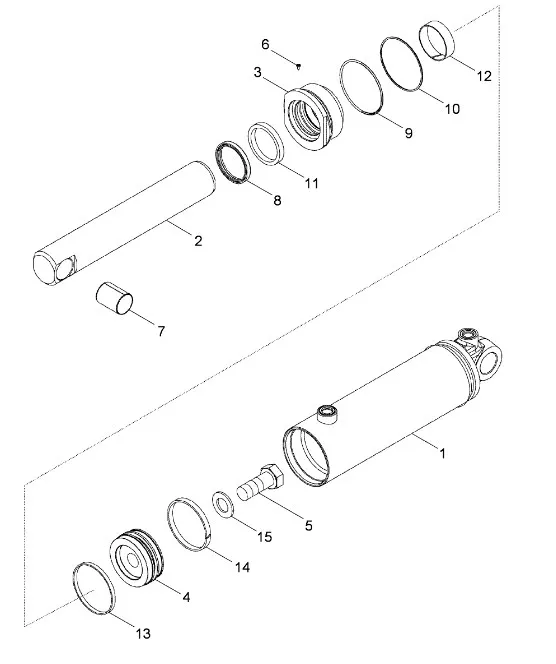 6
3
12
10
9
11
8
2
7
1
5
15
14
4
13